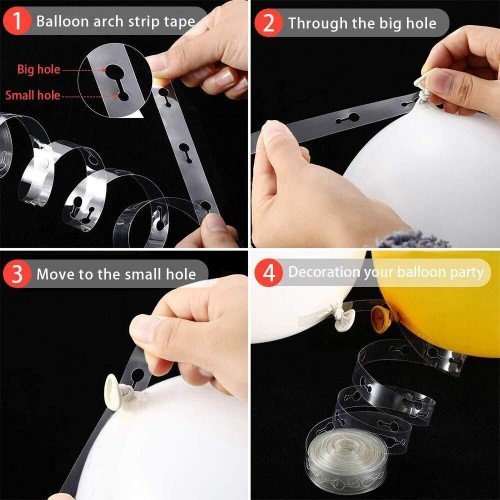 1 Balloon arch strip tape

Big hole

Small hole

2 Through the big hole

3 Move to the small hole

4 Decoration your balloon party